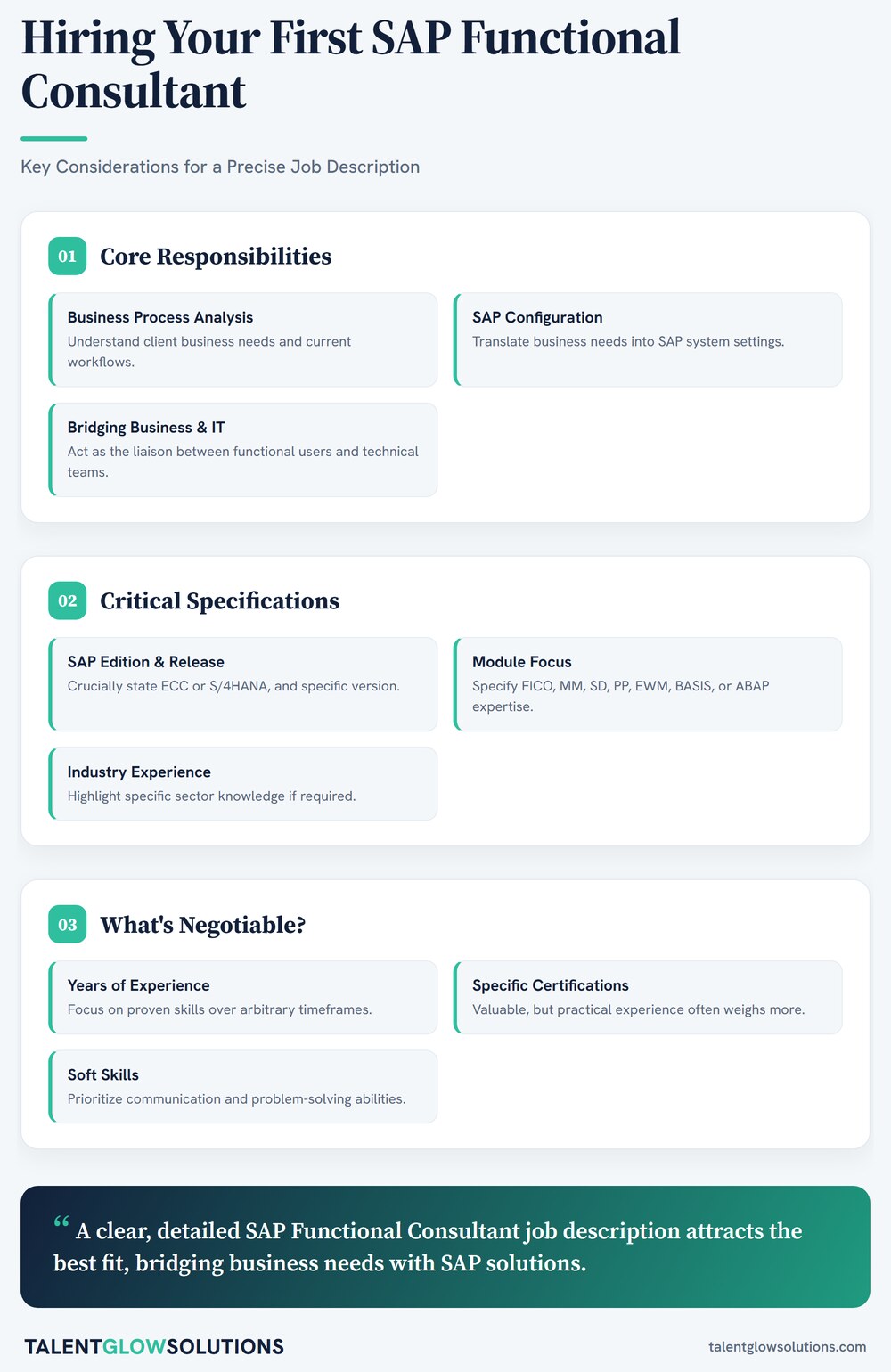 Hiring Your First SAP Functional Consultant

Key Considerations for a Precise Job Description

01 Core Responsibilities

Business Process Analysis
Understand client business needs and current workflows.

SAP Configuration
Translate business needs into SAP system settings.

Bridging Business & IT
Act as the liaison between functional users and technical teams.

02 Critical Specifications

SAP Edition & Release
Crucially state ECC or S/4HANA, and specific version.

Module Focus
Specify FICO, MM, SD, PP, EWM, BASIS, or ABAP expertise.

Industry Experience
Highlight specific sector knowledge if required.

03 What's Negotiable?

Years of Experience
Focus on proven skills over arbitrary timeframes.

Specific Certifications
Valuable, but practical experience often weighs more.

Soft Skills
Prioritize communication and problem-solving abilities.

" A clear, detailed SAP Functional Consultant job description attracts the best fit, bridging business needs with SAP solutions.

TALENTGLOWSOLUTIONS

talentglowsolutions.com