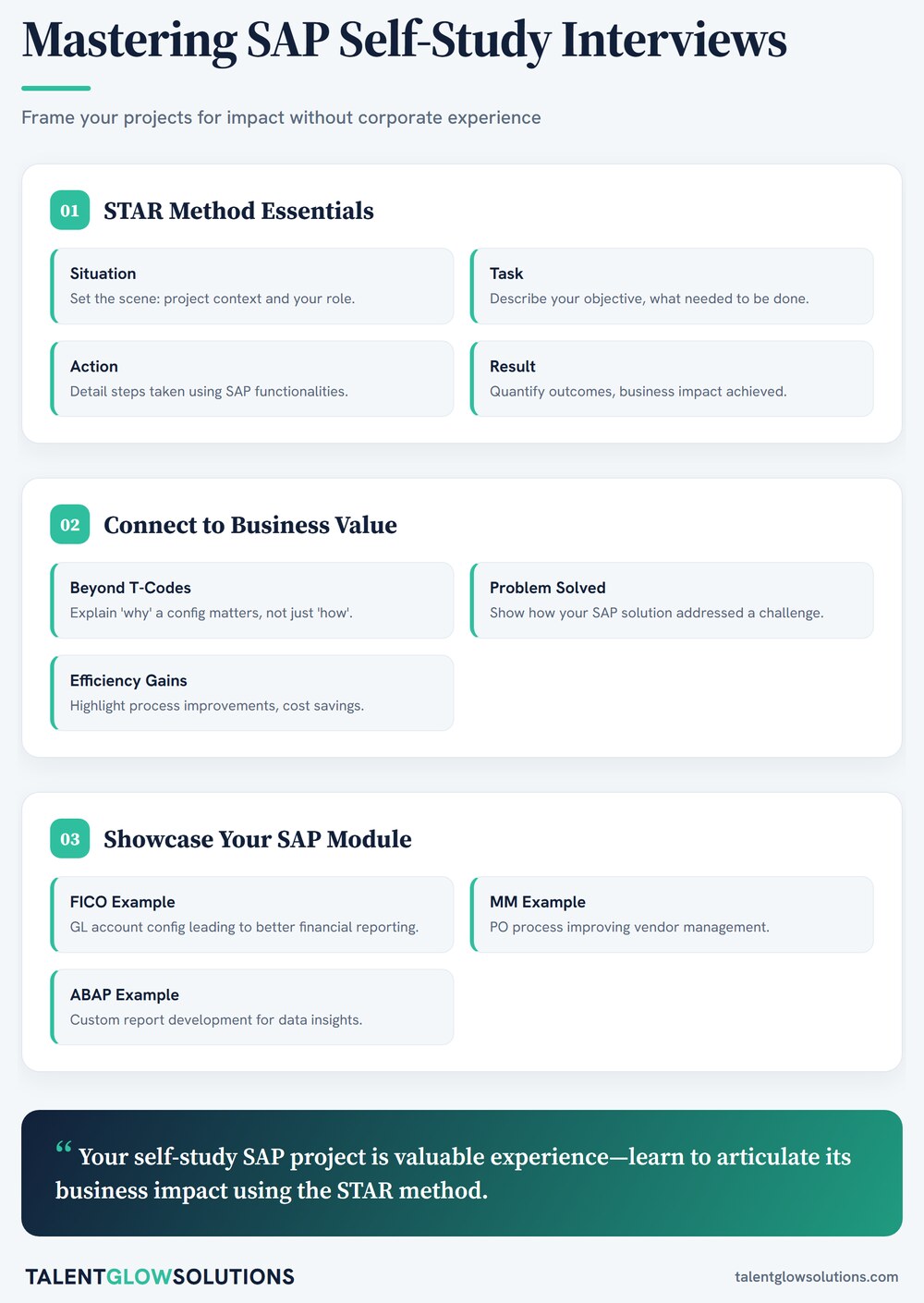 Mastering SAP Self-Study Interviews

Frame your projects for impact without corporate experience

01 STAR Method Essentials

Situation
Set the scene: project context and your role.

Task
Describe your objective, what needed to be done.

Action
Detail steps taken using SAP functionalities.

Result
Quantify outcomes, business impact achieved.

02 Connect to Business Value

Beyond T-Codes
Explain 'why' a config matters, not just 'how'.

Problem Solved
Show how your SAP solution addressed a challenge.

Efficiency Gains
Highlight process improvements, cost savings.

03 Showcase Your SAP Module

FICO Example
GL account config leading to better financial reporting.

MM Example
PO process improving vendor management.

ABAP Example
Custom report development for data insights.

" Your self-study SAP project is valuable experience—learn to articulate its business impact using the STAR method.

TALENTGLOWSOLUTIONS

talentglowsolutions.com